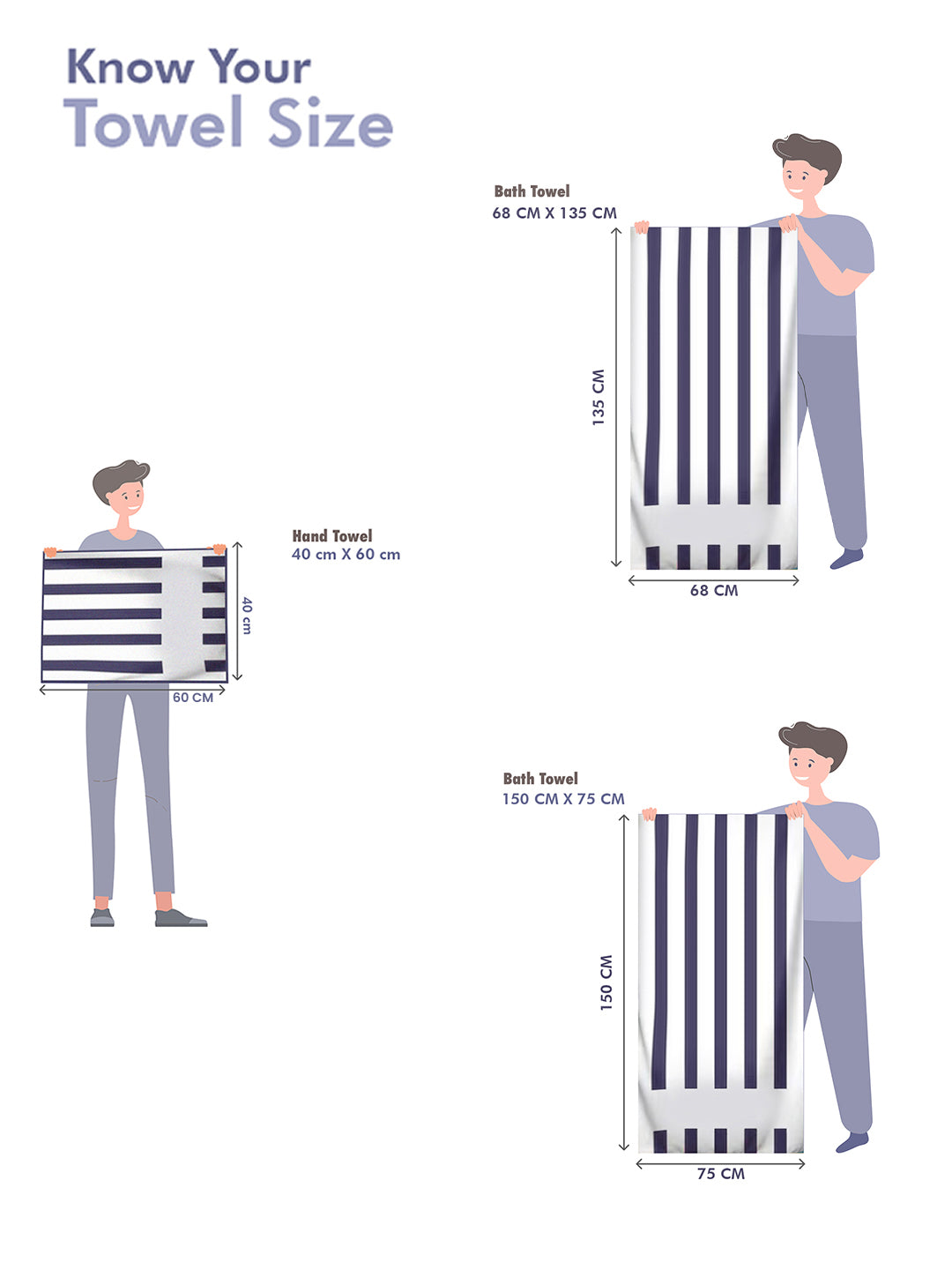 Know Your
Towel Size

Bath Towel
68 CM X 135 CM

135 CM

68 CM

Hand Towel
40 cm X 60 cm

40 cm

60 CM

Bath Towel
150 CM X 75 CM

150 CM

75 CM